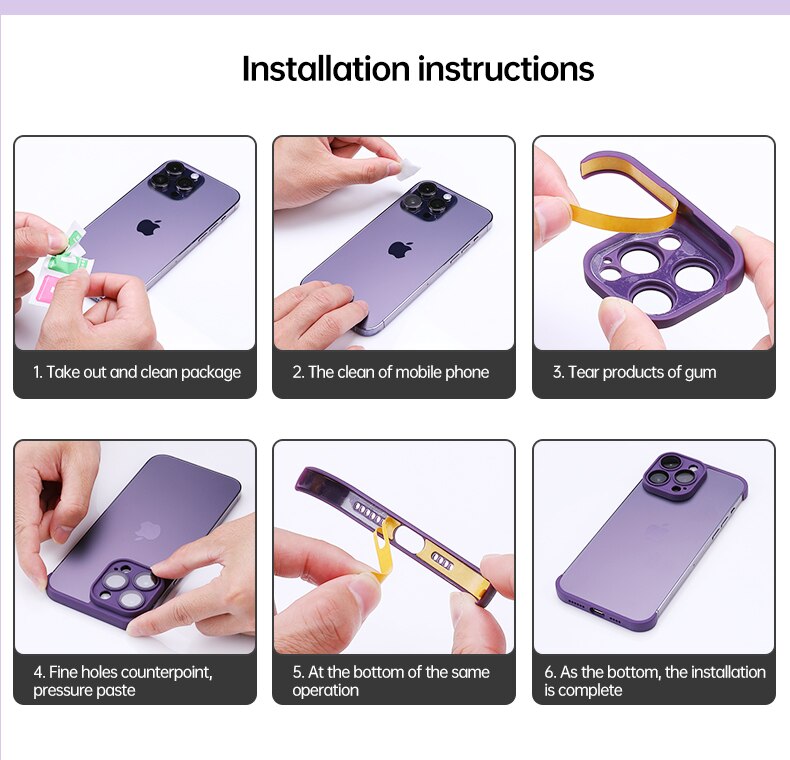 Installation instructions

1. Take out and clean package

2. The clean of mobile phone

3. Tear products of gum

4. Fine holes counterpoint, pressure paste

5. At the bottom of the same operation

6. As the bottom, the installation is complete